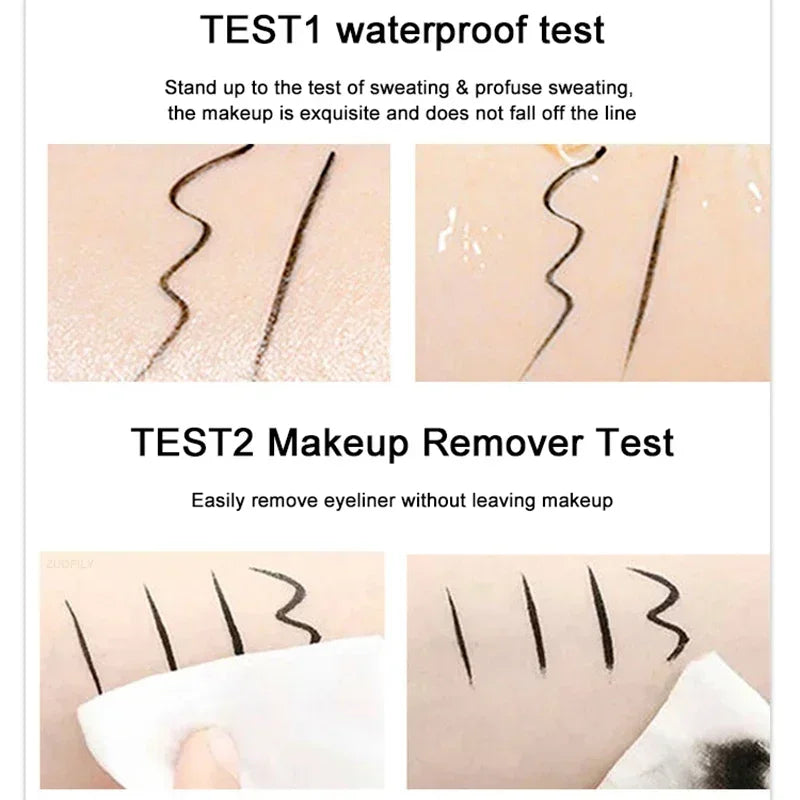 TEST1 waterproof test

Stand up to the test of sweating & profuse sweating, the makeup is exquisite and does not fall off the line

TEST2 Makeup Remover Test

Easily remove eyeliner without leaving makeup

ZUOFILY