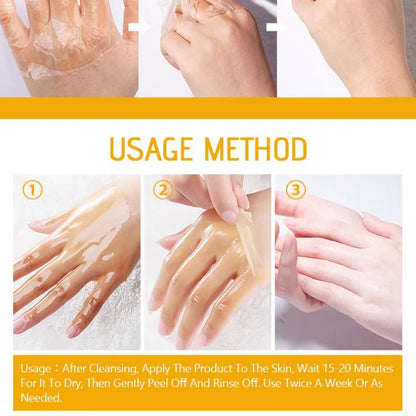 USAGE METHOD

①

②

③

Usage：After Cleansing, Apply The Product To The Skin, Wait 15-20 Minutes For It To Dry, Then Gently Peel Off And Rinse Off. Use Twice A Week Or As Needed.