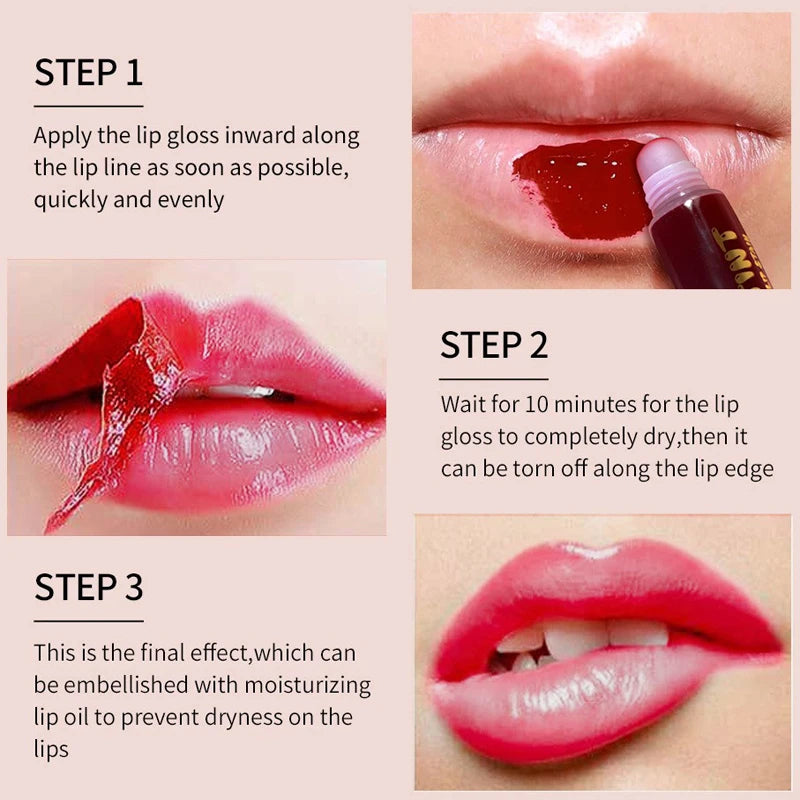 STEP 1

Apply the lip gloss inward along the lip line as soon as possible, quickly and evenly

TINT

STEP 2

Wait for 10 minutes for the lip gloss to completely dry,then it can be torn off along the lip edge

STEP 3

This is the final effect,which can be embellished with moisturizing lip oil to prevent dryness on the lips