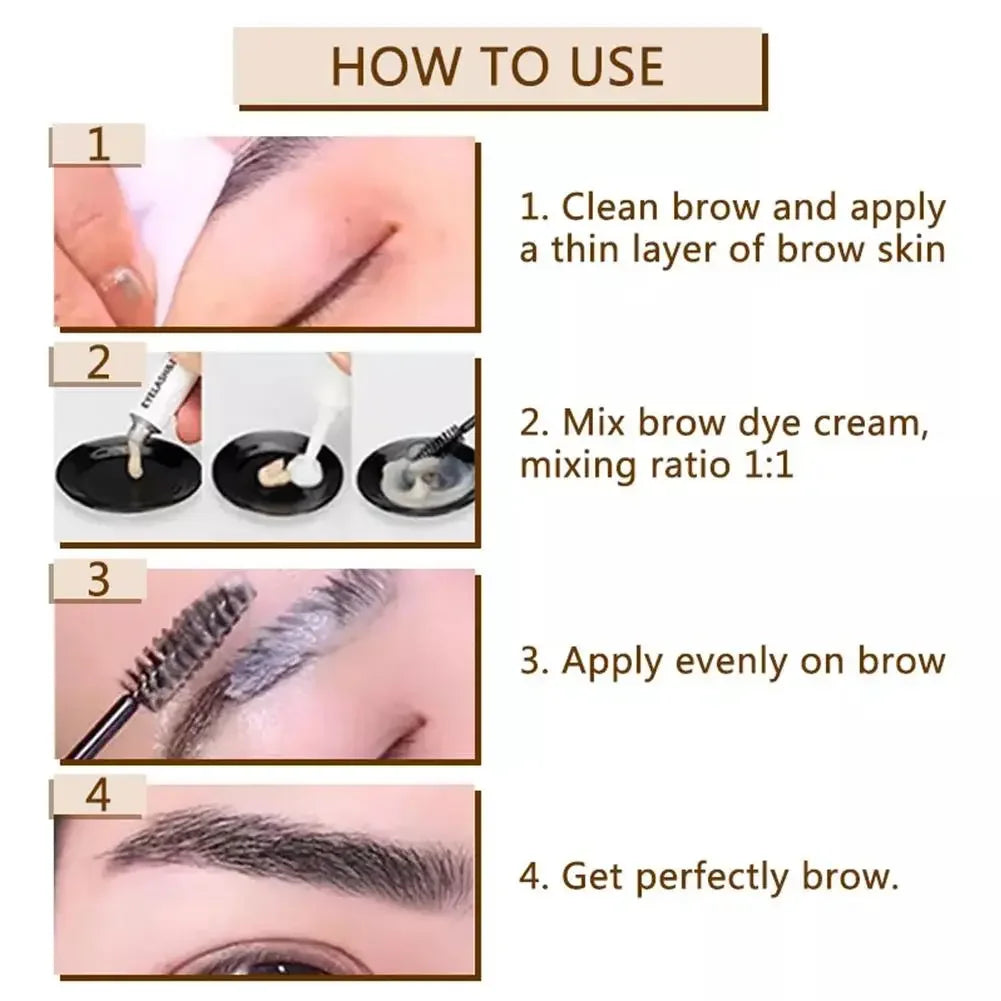 HOW TO USE

1

1. Clean brow and apply a thin layer of brow skin

2

EYELASHES

2. Mix brow dye cream, mixing ratio 1:1

3

3. Apply evenly on brow

4

4. Get perfectly brow.