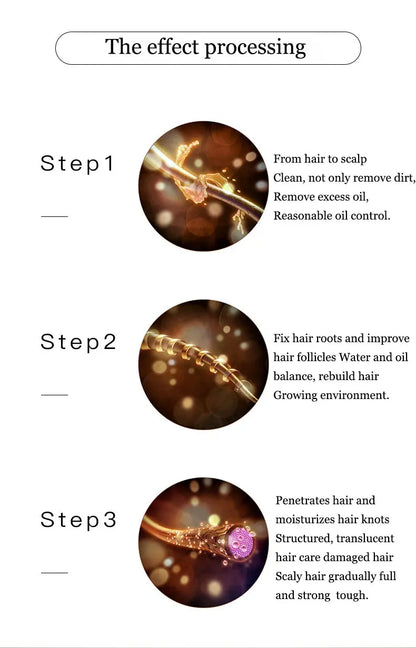 The effect processing

Step1

From hair to scalp
Clean, not only remove dirt,
Remove excess oil,
Reasonable oil control.

Step2

Fix hair roots and improve hair follicles Water and oil balance, rebuild hair Growing environment.

Step3

Penetrates hair and moisturizes hair knots Structured, translucent hair care damaged hair Scaly hair gradually full and strong tough.