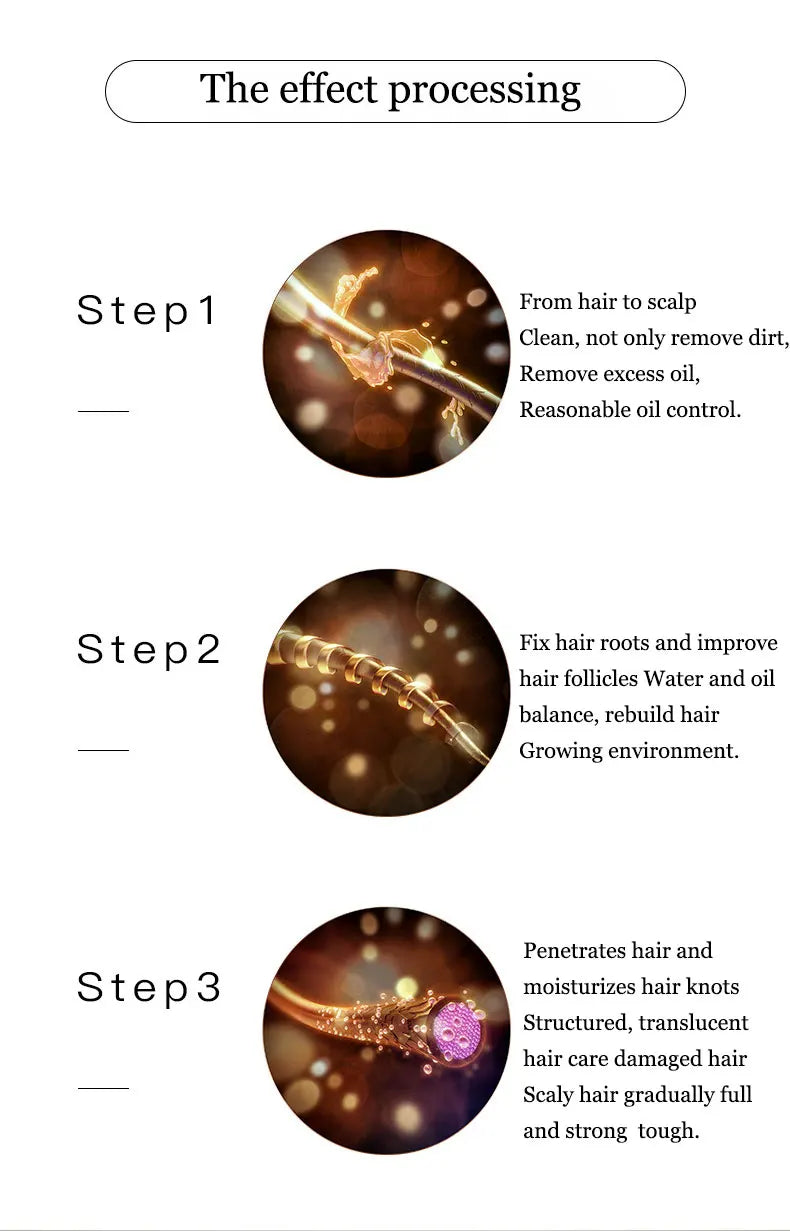 The effect processing

Step1

From hair to scalp
Clean, not only remove dirt,
Remove excess oil,
Reasonable oil control.

Step2

Fix hair roots and improve hair follicles Water and oil balance, rebuild hair Growing environment.

Step3

Penetrates hair and moisturizes hair knots Structured, translucent hair care damaged hair Scaly hair gradually full and strong tough.