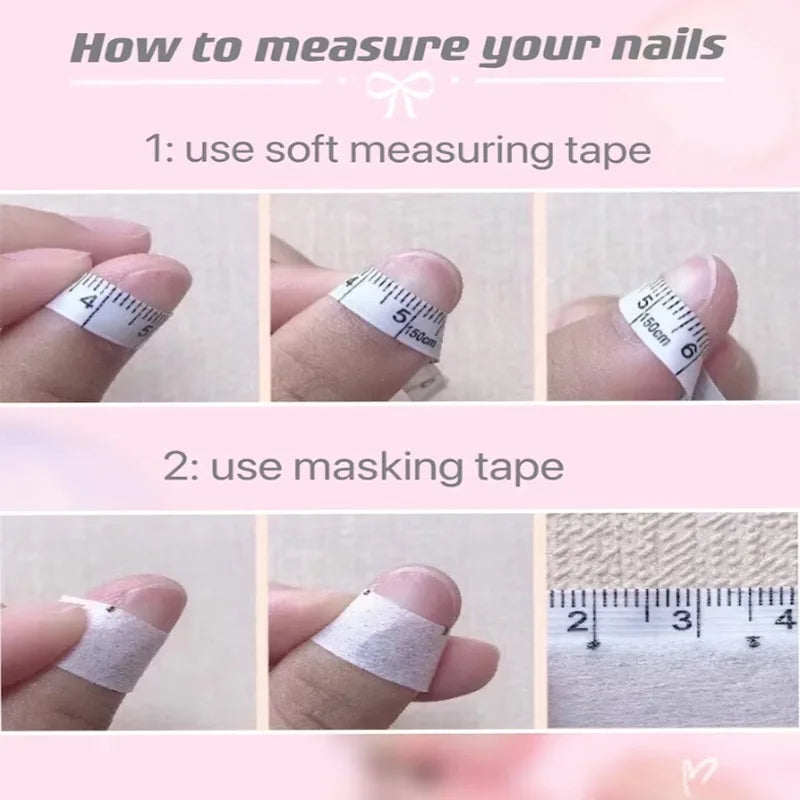 How to measure your nails

1: use soft measuring tape

4 5

4 5 150cm

5 150cm 6

2: use masking tape

2 3 4