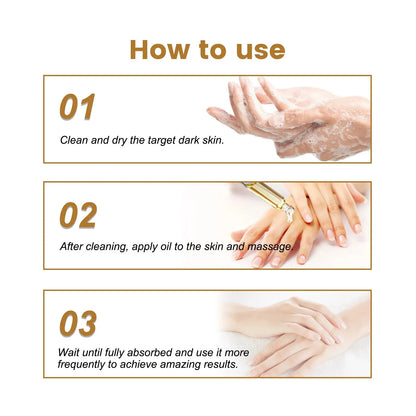 How to use

01

Clean and dry the target dark skin.

02

After cleaning, apply oil to the skin and massage.

03

Wait until fully absorbed and use it more frequently to achieve amazing results.