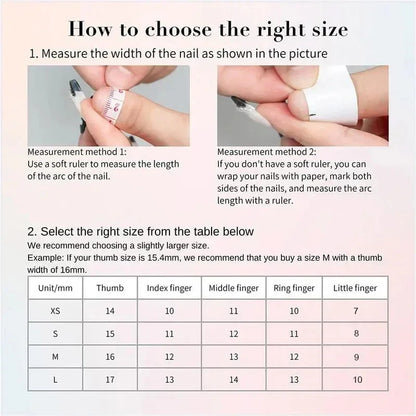 How to choose the right size

1. Measure the width of the nail as shown in the picture

Measurement method 1:
Use a soft ruler to measure the length of the arc of the nail.

Measurement method 2:
If you don't have a soft ruler, you can wrap your nails with paper, mark both sides of the nails, and measure the arc length with a ruler.

2. Select the right size from the table below
We recommend choosing a slightly larger size.
Example: If your thumb size is 15.4mm, we recommend that you buy a size M with a thumb width of 16mm.

| Unit/mm | Thumb | Index finger | Middle finger | Ring finger | Little finger |
|---|---|---|---|---|---|
| XS | 14 | 10 | 11 | 10 | 7 |
| S | 15 | 11 | 12 | 11 | 8 |
| M | 16 | 12 | 13 | 12 | 9 |
| L | 17 | 13 | 14 | 13 | 10 |