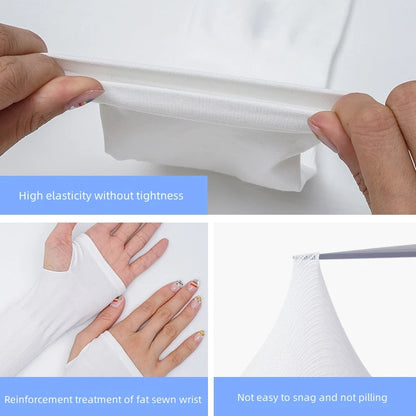 High elasticity without tightness

Reinforcement treatment of fat sewn wrist

Not easy to snag and not pilling