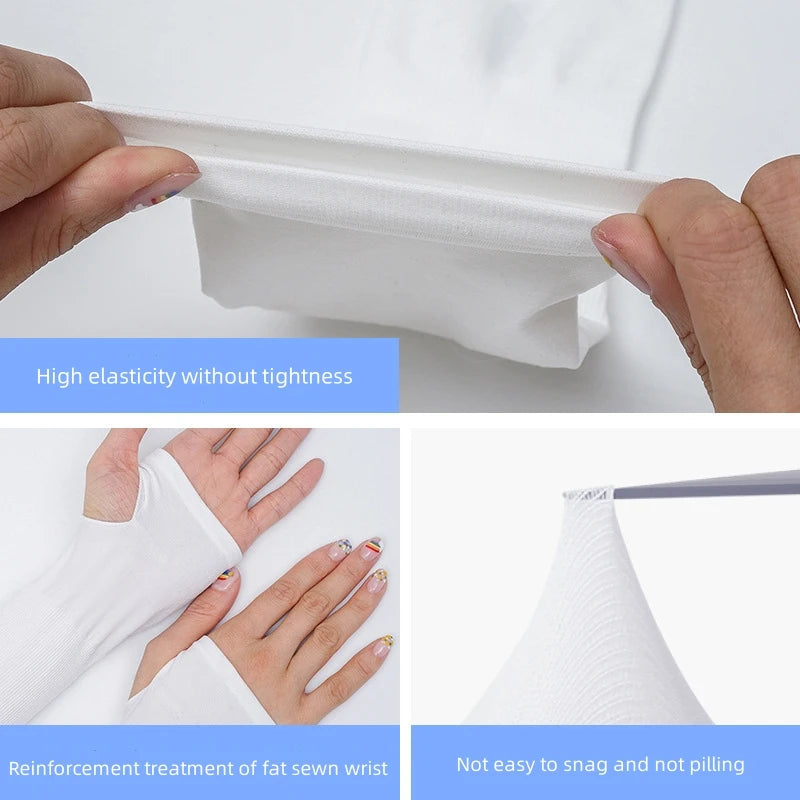 High elasticity without tightness

Reinforcement treatment of fat sewn wrist

Not easy to snag and not pilling