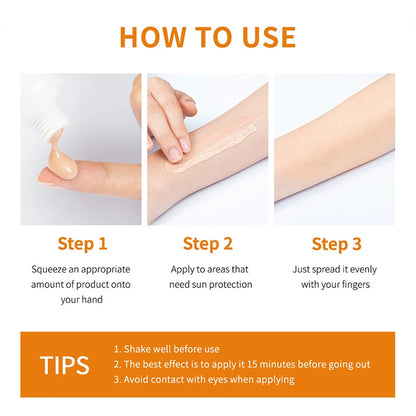 HOW TO USE

Step 1
Squeeze an appropriate amount of product onto your hand

Step 2
Apply to areas that need sun protection

Step 3
Just spread it evenly with your fingers

TIPS
1. Shake well before use
2. The best effect is to apply it 15 minutes before going out
3. Avoid contact with eyes when applying