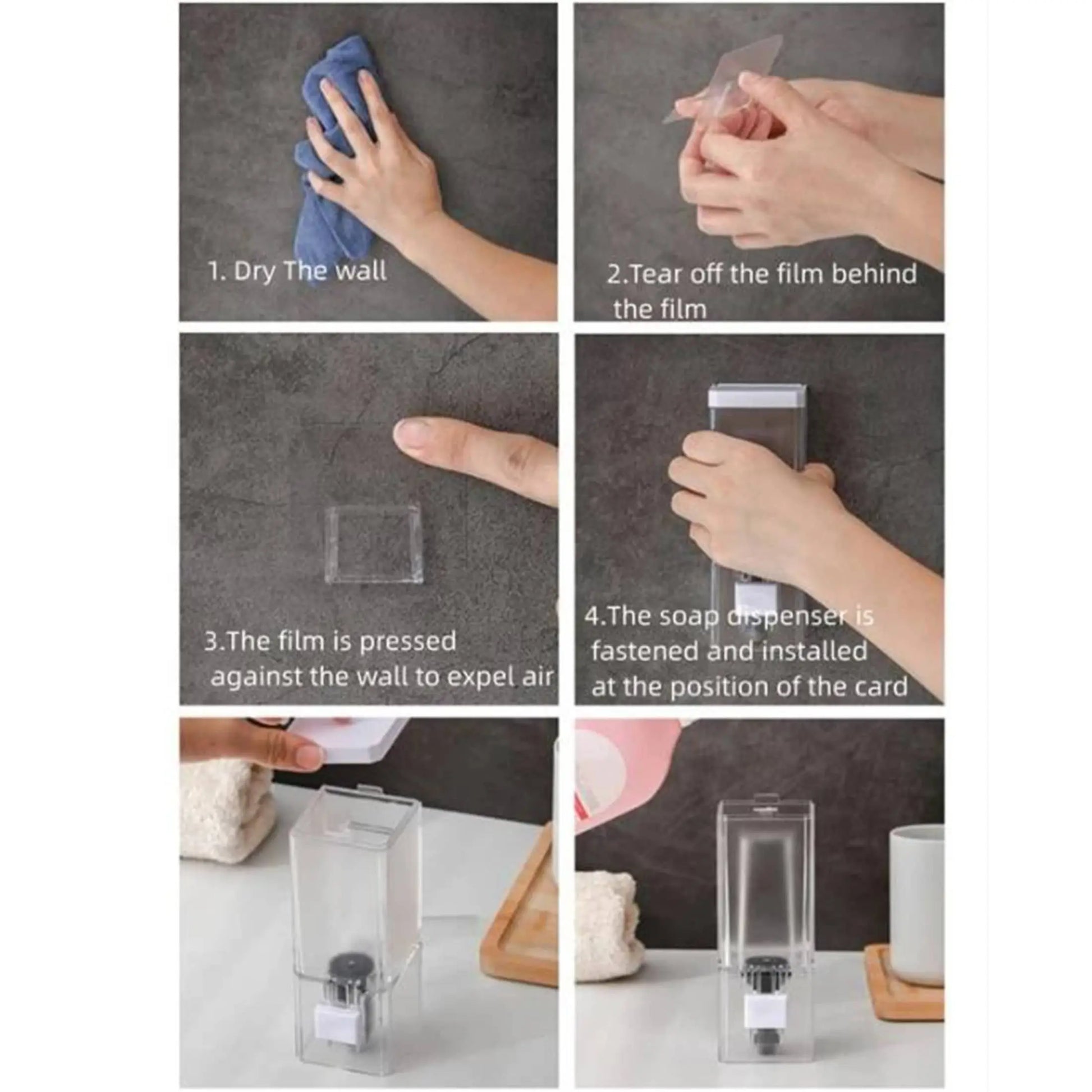 1. Dry The wall

2.Tear off the film behind the film

3.The film is pressed against the wall to expel air

4.The soap dispenser is fastened and installed at the position of the card