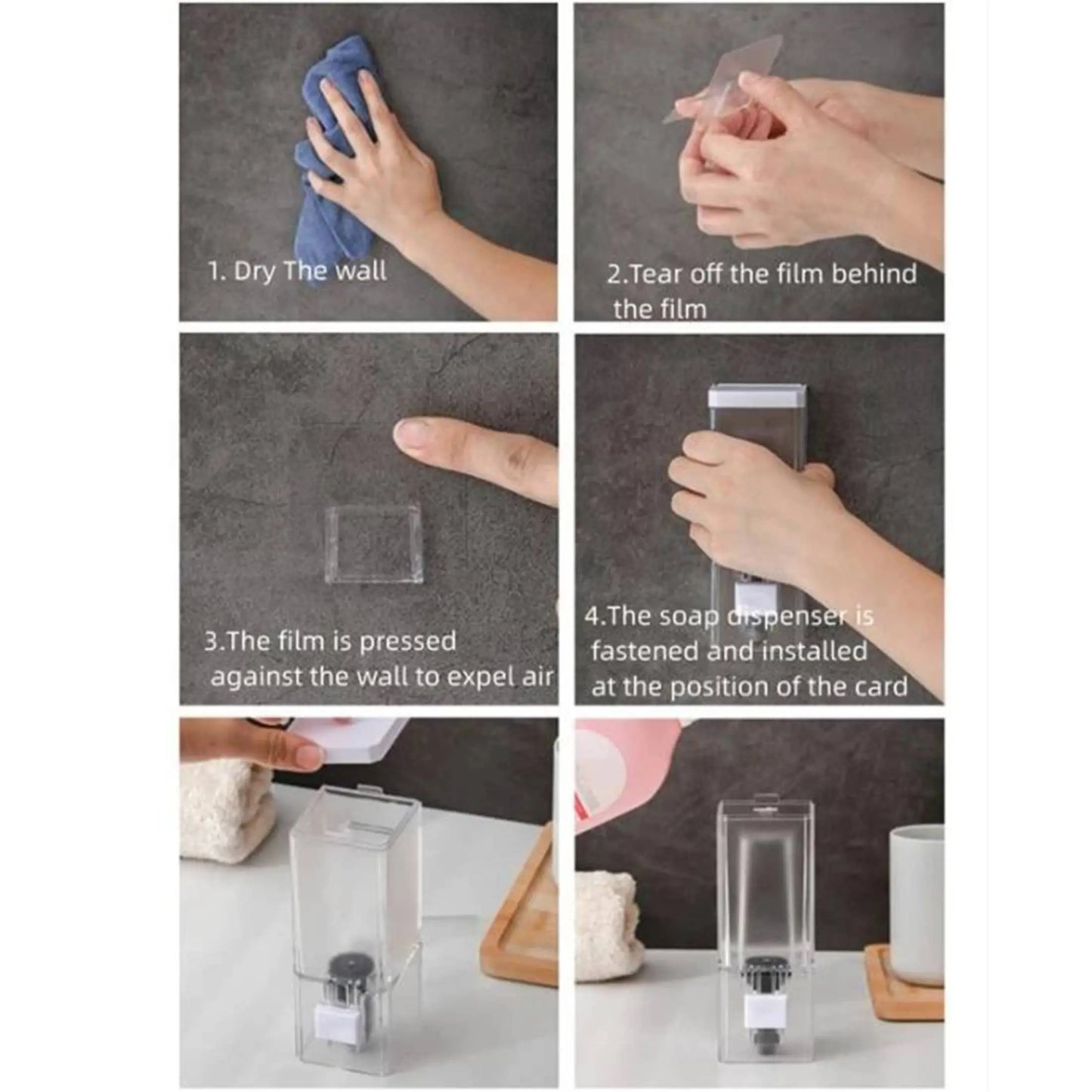 1. Dry The wall

2.Tear off the film behind the film

3.The film is pressed against the wall to expel air

4.The soap dispenser is fastened and installed at the position of the card