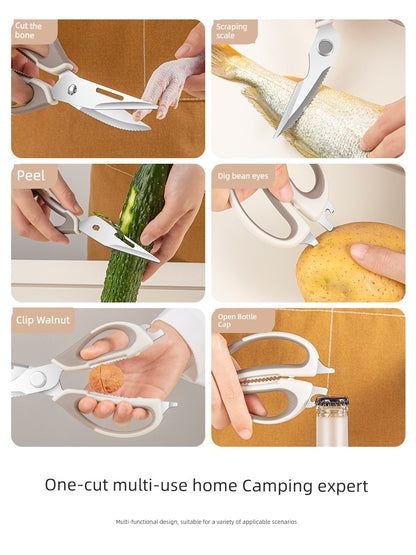 Cut the bone

Scraping scale

Peel

Dig bean eyes

Clip Walnut

Open Bottle Cap

One-cut multi-use home Camping expert

Multi-functional design, suitable for a variety of applicable scenarios