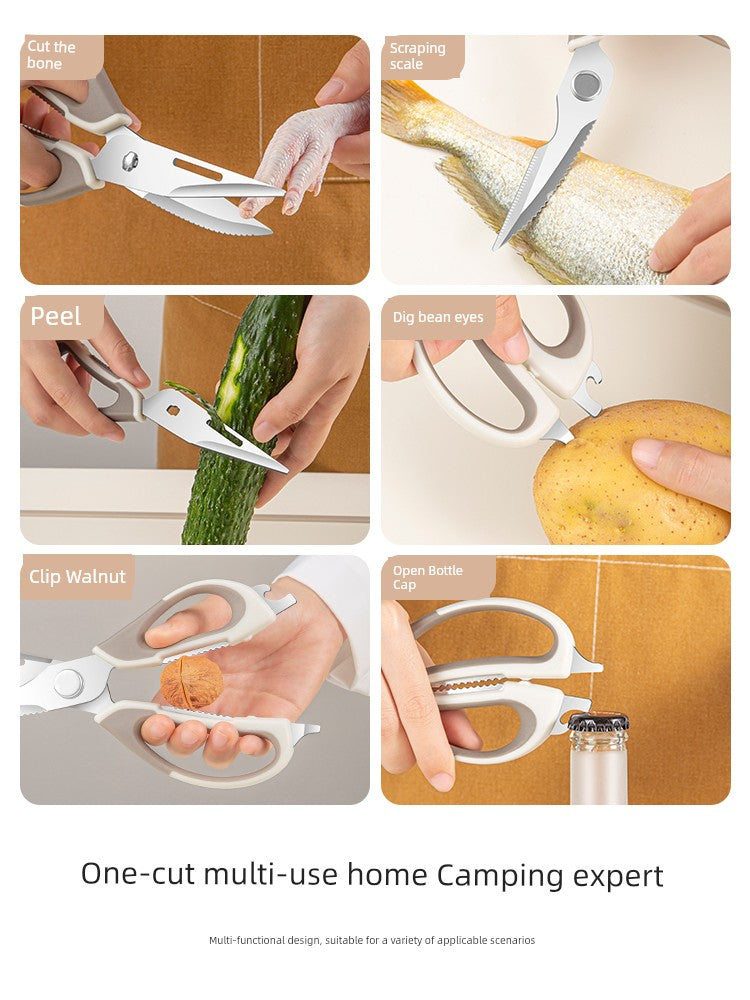 Cut the bone

Scraping scale

Peel

Dig bean eyes

Clip Walnut

Open Bottle Cap

One-cut multi-use home Camping expert

Multi-functional design, suitable for a variety of applicable scenarios