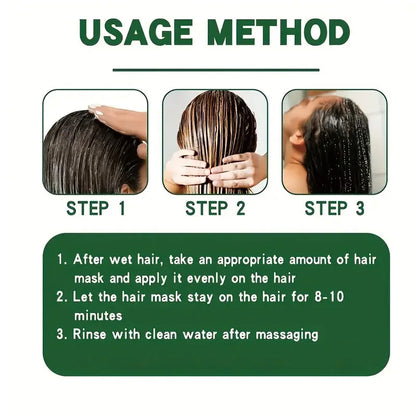 USAGE METHOD

STEP 1

STEP 2

STEP 3

1. After wet hair, take an appropriate amount of hair mask and apply it evenly on the hair
2. Let the hair mask stay on the hair for 8-10 minutes
3. Rinse with clean water after massaging