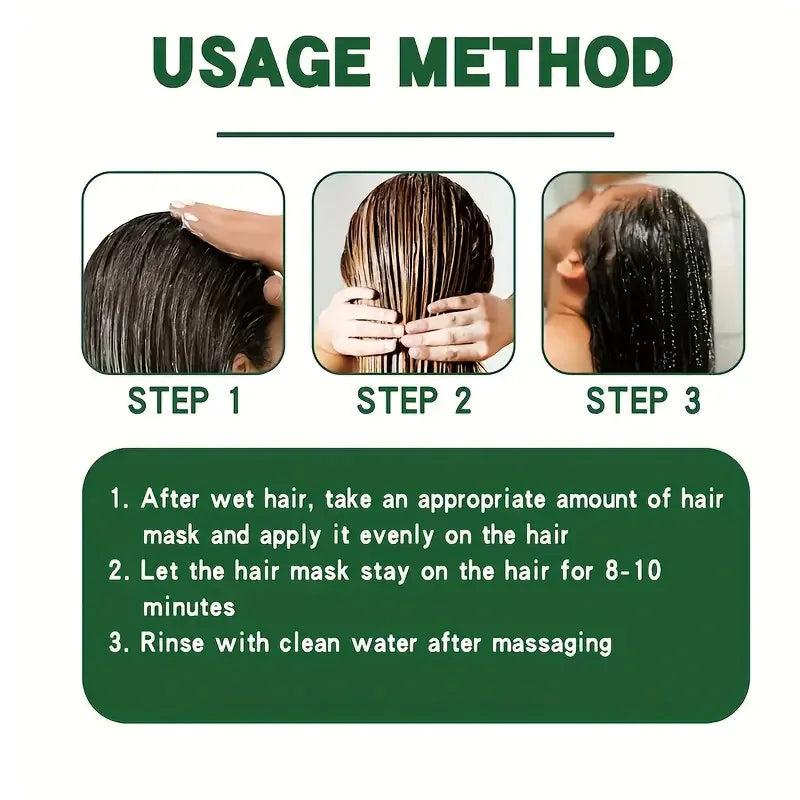 USAGE METHOD

STEP 1

STEP 2

STEP 3

1. After wet hair, take an appropriate amount of hair mask and apply it evenly on the hair
2. Let the hair mask stay on the hair for 8-10 minutes
3. Rinse with clean water after massaging