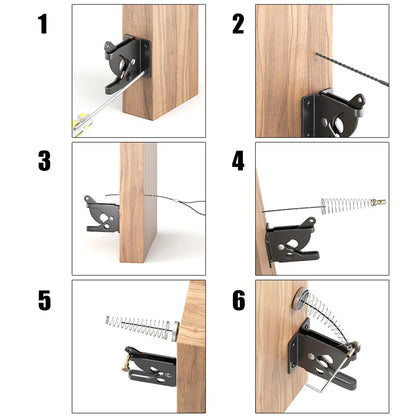 1

2

3

4

5

6