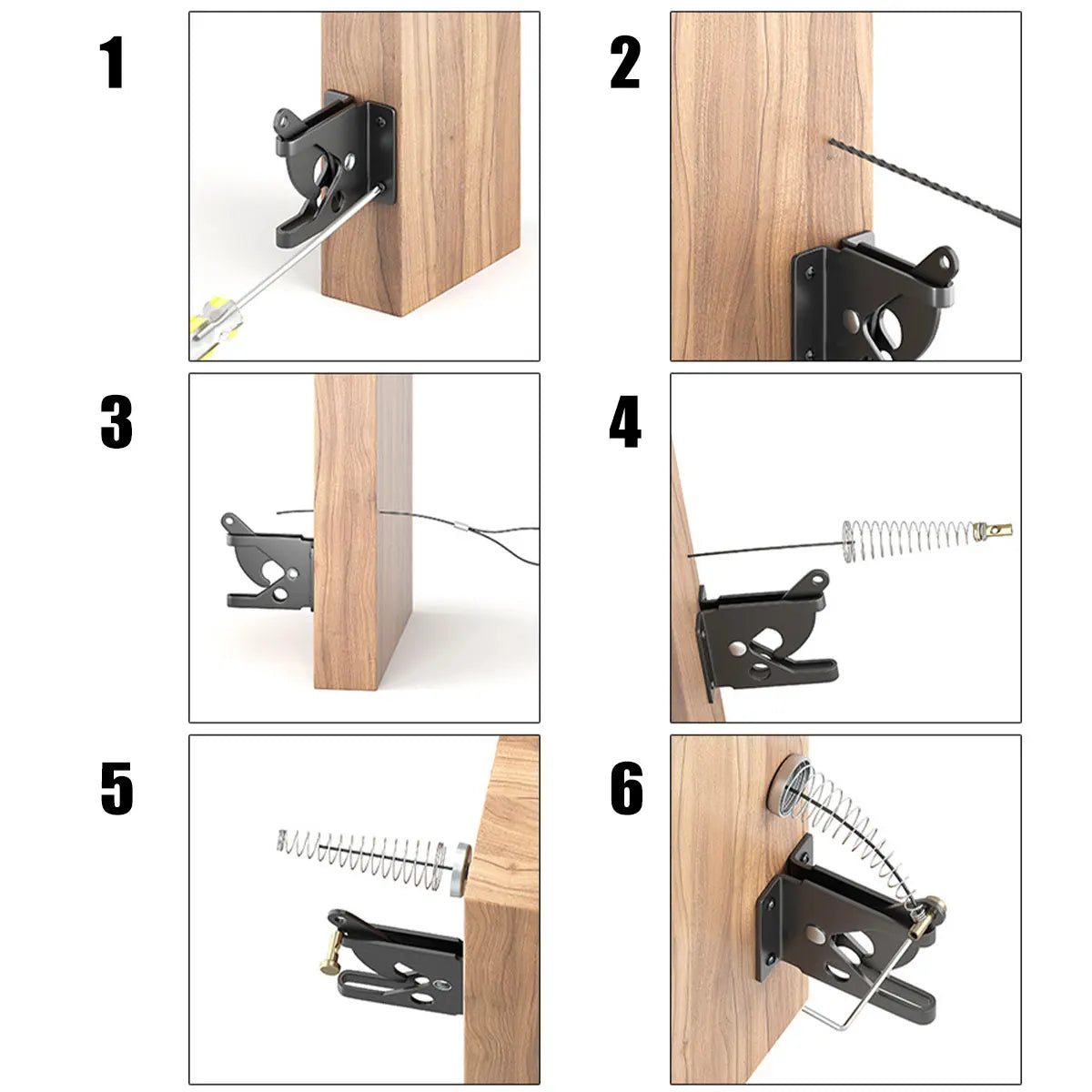 1

2

3

4

5

6