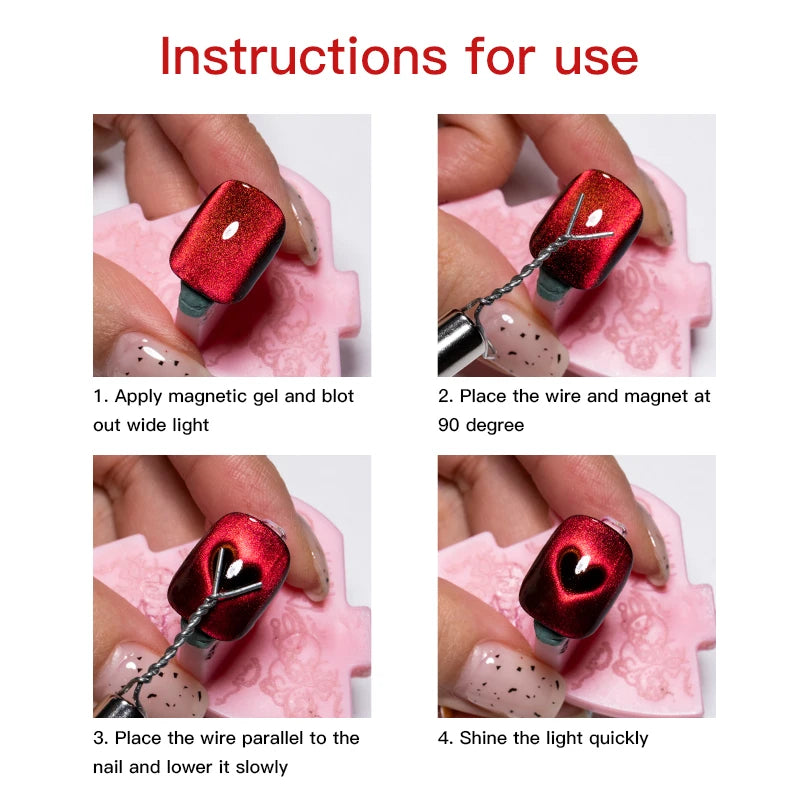 Instructions for use

1. Apply magnetic gel and blot out wide light

2. Place the wire and magnet at 90 degree

3. Place the wire parallel to the nail and lower it slowly

4. Shine the light quickly