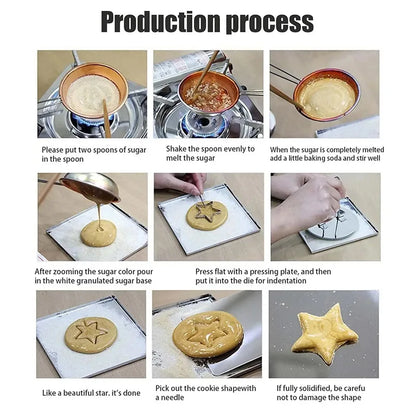 Production process

Please put two spoons of sugar in the spoon

Shake the spoon evenly to melt the sugar

When the sugar is completely melted add a little baking soda and stir well

After zooming the sugar color pour in the white granulated sugar base

Press flat with a pressing plate, and then put it into the die for indentation

Like a beautiful star. it's done

Pick out the cookie shapewith a needle

If fully solidified, be carefu not to damage the shape