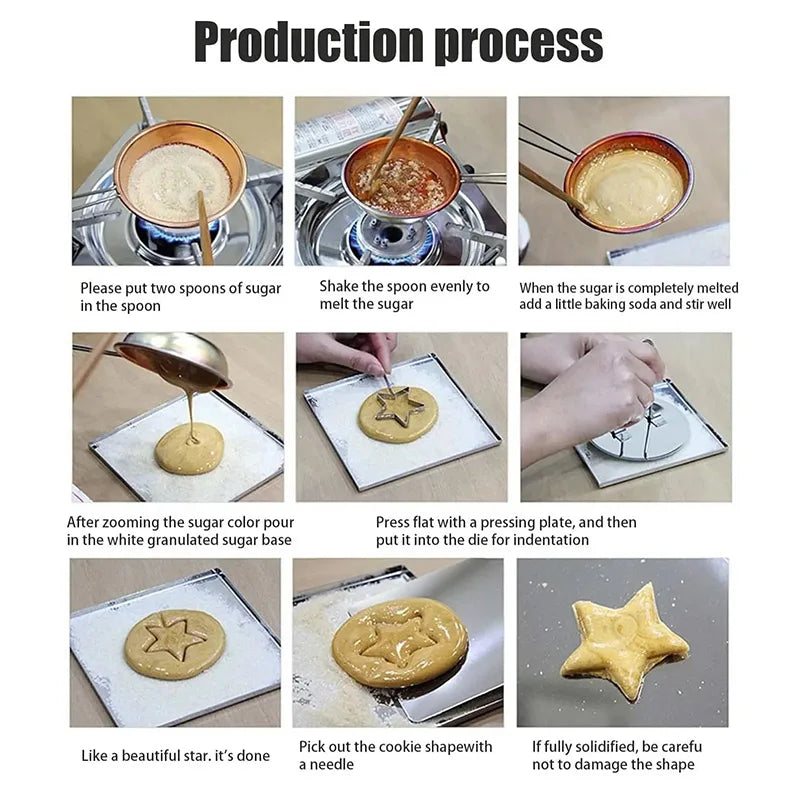 Production process

Please put two spoons of sugar in the spoon

Shake the spoon evenly to melt the sugar

When the sugar is completely melted add a little baking soda and stir well

After zooming the sugar color pour in the white granulated sugar base

Press flat with a pressing plate, and then put it into the die for indentation

Like a beautiful star. it's done

Pick out the cookie shapewith a needle

If fully solidified, be carefu not to damage the shape