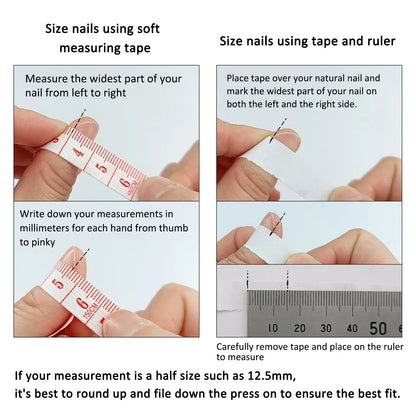 Size nails using soft measuring tape

Measure the widest part of your nail from left to right

4
5
6
150CM

Write down your measurements in millimeters for each hand from thumb to pinky

5
6
150CM

Size nails using tape and ruler

Place tape over your natural nail and mark the widest part of your nail on both the left and the right side.

10 20 30 40 50

Carefully remove tape and place on the ruler to measure

If your measurement is a half size such as 12.5mm, it's best to round up and file down the press on to ensure the best fit.