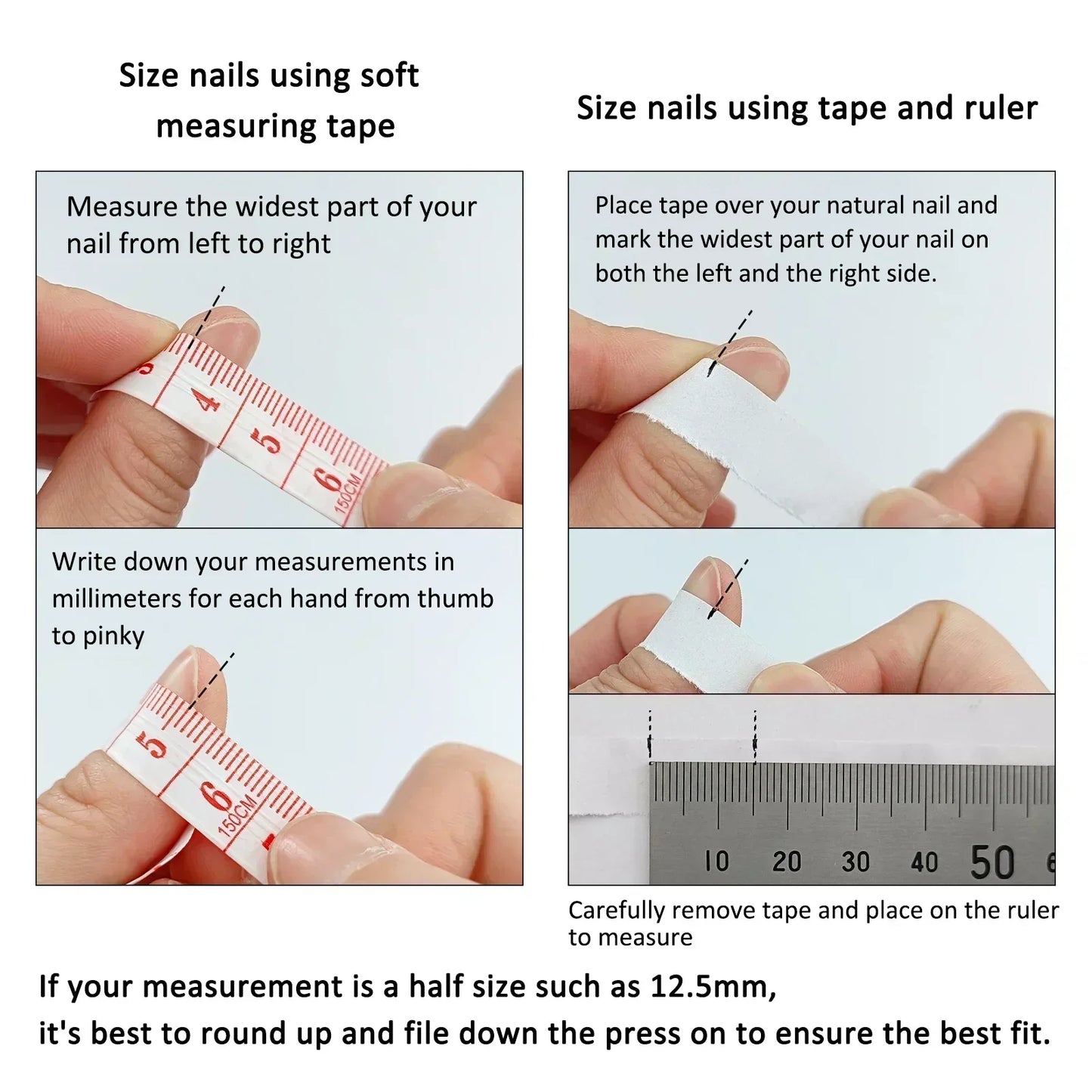 Size nails using soft measuring tape

Measure the widest part of your nail from left to right

4
5
6
150CM

Write down your measurements in millimeters for each hand from thumb to pinky

5
6
150CM

Size nails using tape and ruler

Place tape over your natural nail and mark the widest part of your nail on both the left and the right side.

10 20 30 40 50

Carefully remove tape and place on the ruler to measure

If your measurement is a half size such as 12.5mm, it's best to round up and file down the press on to ensure the best fit.