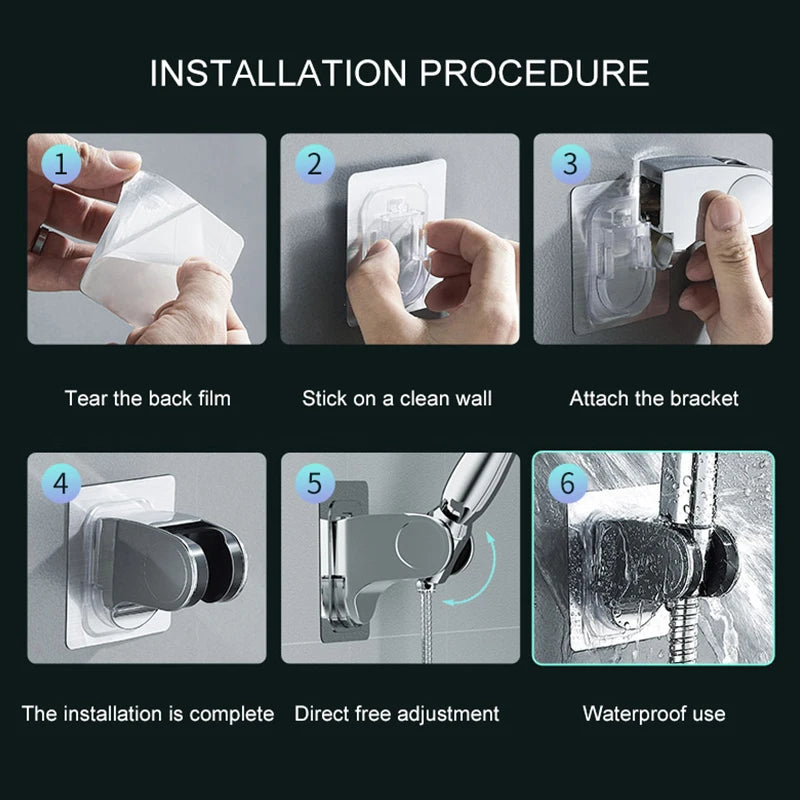 INSTALLATION PROCEDURE

1

Tear the back film

2

Stick on a clean wall

3

Attach the bracket

4

The installation is complete

5

Direct free adjustment

6

Waterproof use